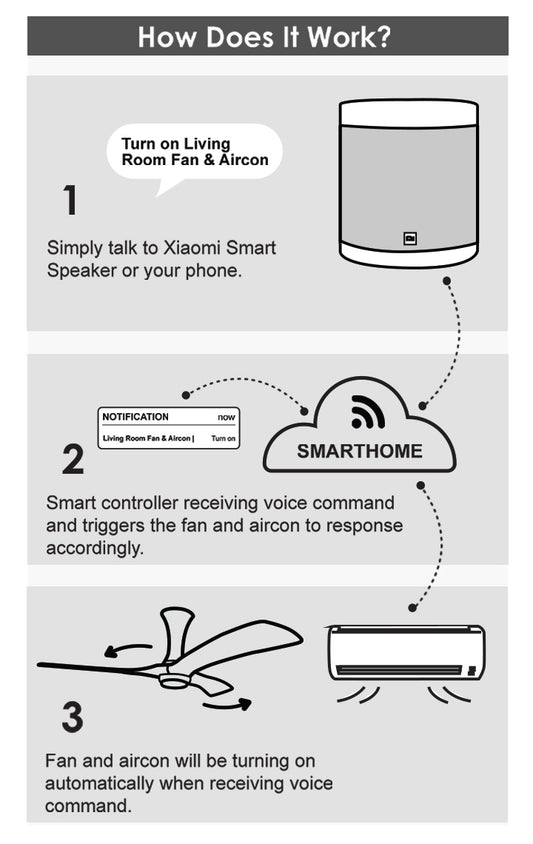 How Does It Work?

Turn on Living Room Fan & Aircon

1

Simply talk to Xiaomi Smart Speaker or your phone.

NOTIFICATION now
Living Room Fan & Aircon | Turn on

SMARTHOME

2

Smart controller receiving voice command and triggers the fan and aircon to response accordingly.

3

Fan and aircon will be turning on automatically when receiving voice command.